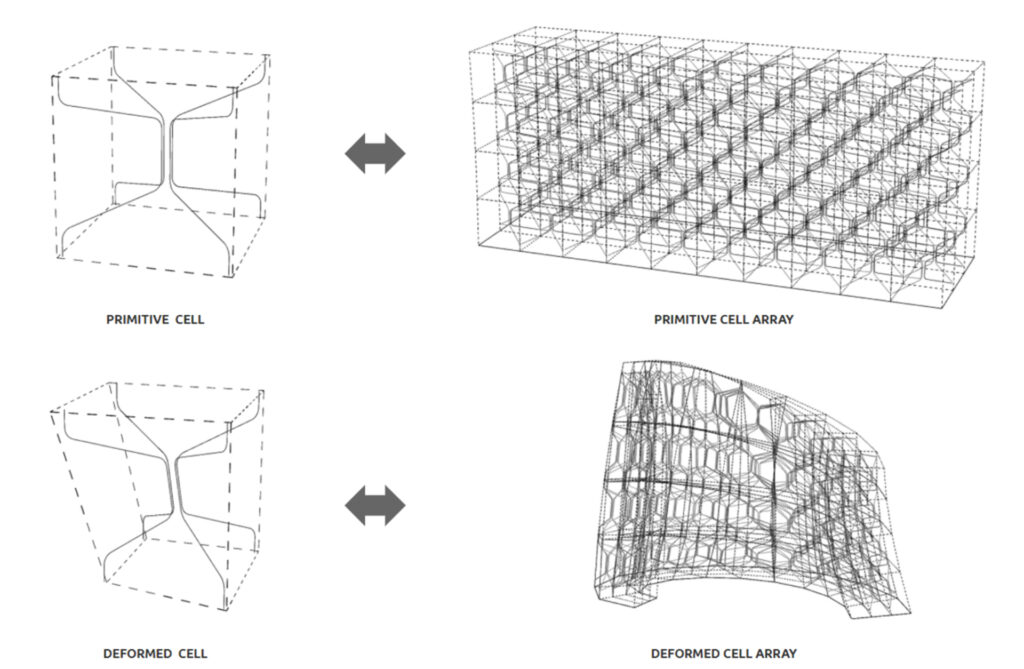 PRIMITIVE CELL

PRIMITIVE CELL ARRAY

DEFORMED CELL

DEFORMED CELL ARRAY